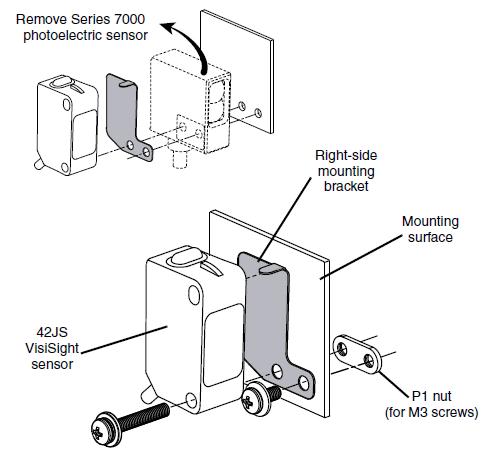 Remove Series 7000 photoelectric sensor

Right-side mounting bracket

Mounting surface

42JS VisiSight sensor

P1 nut (for M3 screws)